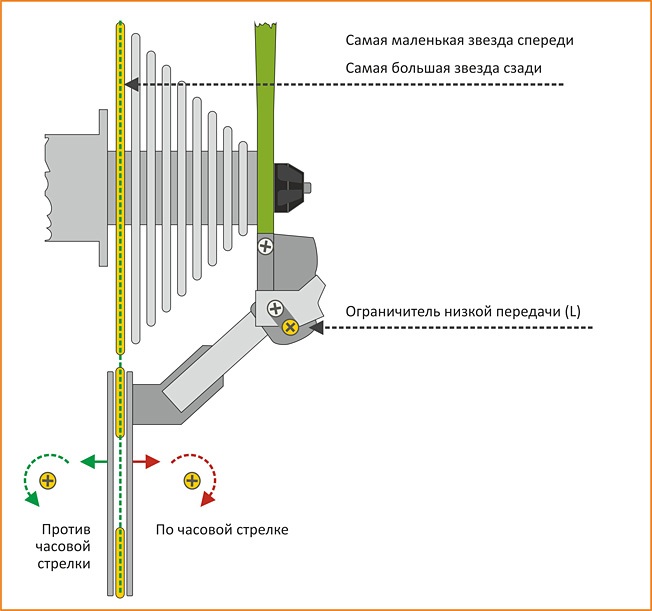 Самая маленькая звезда спереди

Самая большая звезда сзади

Ограничитель низкой передачи (L)

Против часовой стрелки

По часовой стрелке