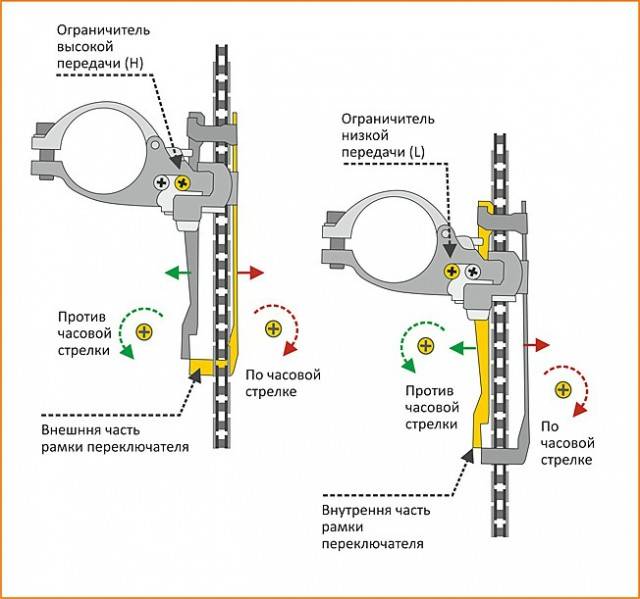 Ограничитель высокой передачи (H)

Против часовой стрелки

По часовой стрелке

Внешння часть рамки переключателя

Ограничитель низкой передачи (L)

Против часовой стрелки

По часовой стрелке

Внутрення часть рамки переключателя